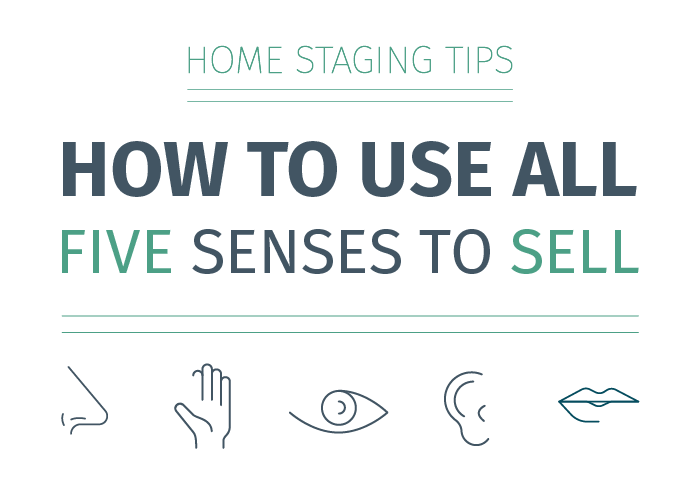 HOME STAGING TIPS

HOW TO USE ALL
FIVE SENSES TO SELL