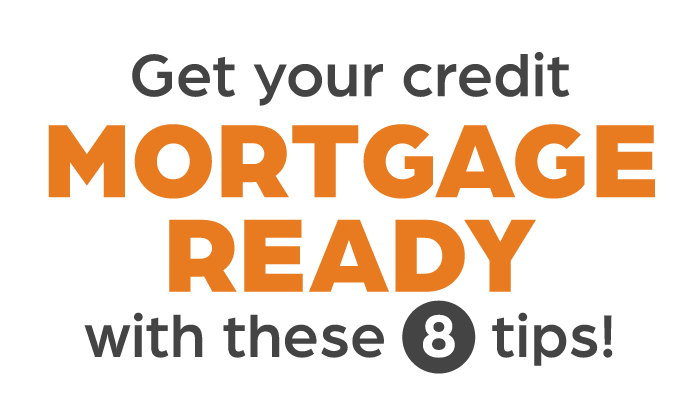 Get your credit
MORTGAGE
READY
with these 8 tips!