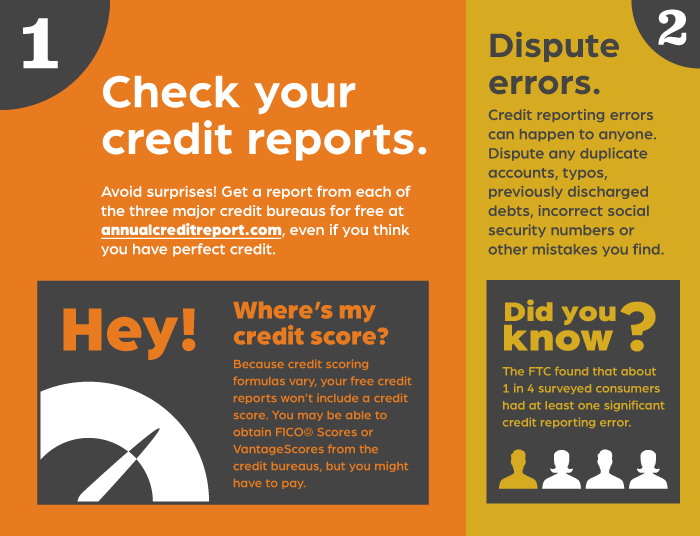 1

Check your credit reports.

Avoid surprises! Get a report from each of the three major credit bureaus for free at annualcreditreport.com, even if you think you have perfect credit.

Hey!

Where's my credit score?

Because credit scoring formulas vary, your free credit reports won't include a credit score. You may be able to obtain FICO® Scores or VantageScores from the credit bureaus, but you might have to pay.

2

Dispute errors.

Credit reporting errors can happen to anyone. Dispute any duplicate accounts, typos, previously discharged debts, incorrect social security numbers or other mistakes you find.

Did you know?

The FTC found that about 1 in 4 surveyed consumers had at least one significant credit reporting error.